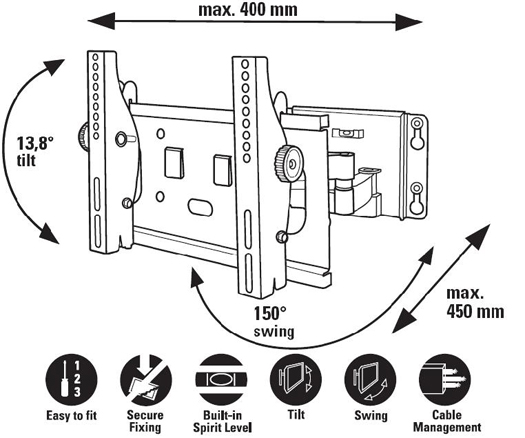 max. 400 mm

13,8° tilt

150° swing

max. 450 mm

1
2
3

Easy to fit

Secure Fixing

Built-in Spirit Level

Tilt

Swing

Cable Management